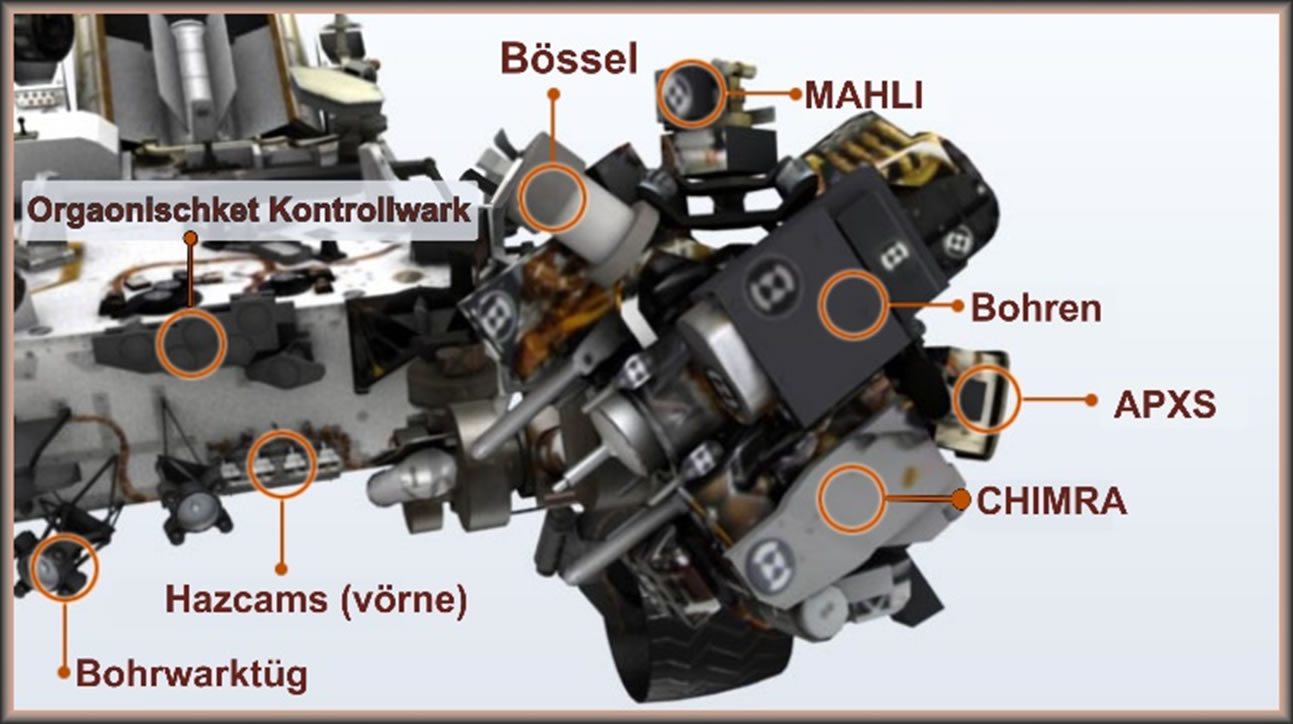 Bössel
MAHLI
Orgaonischket Kontrollwark
Bohren
APXS
CHIMRA
Hazcams (vörne)
Bohrwarktüg