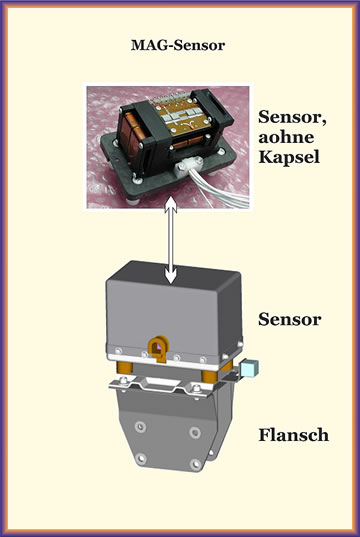 MAG-Sensor

Sensor, aohne Kapsel

Sensor

Flansch